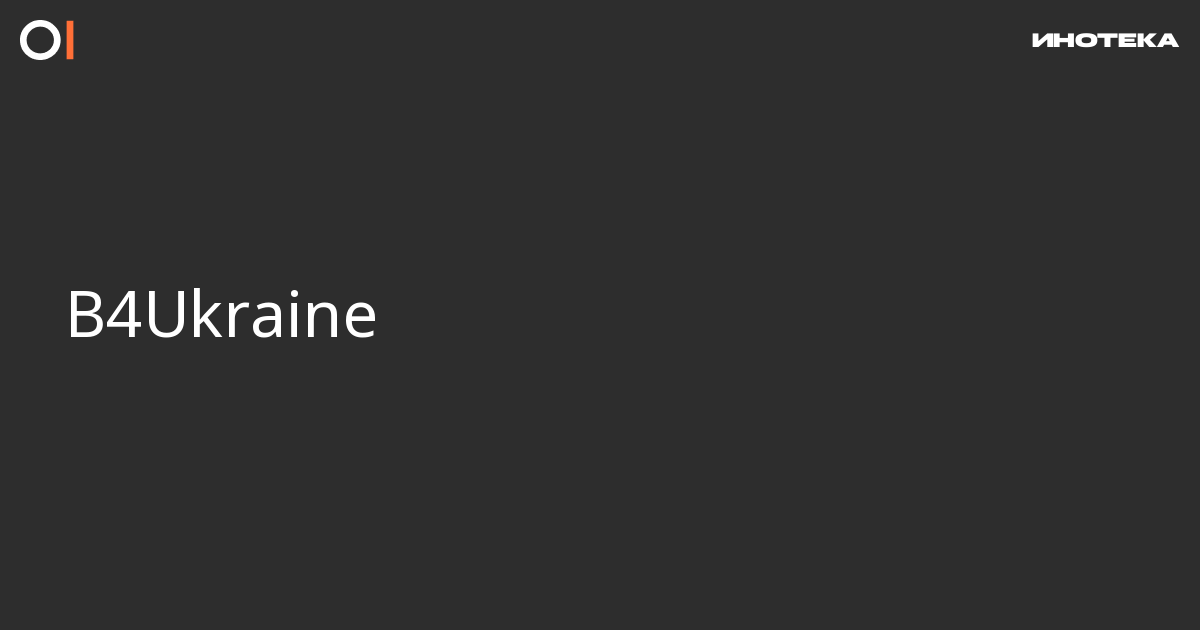 ИНОТЕКА

B4Ukraine